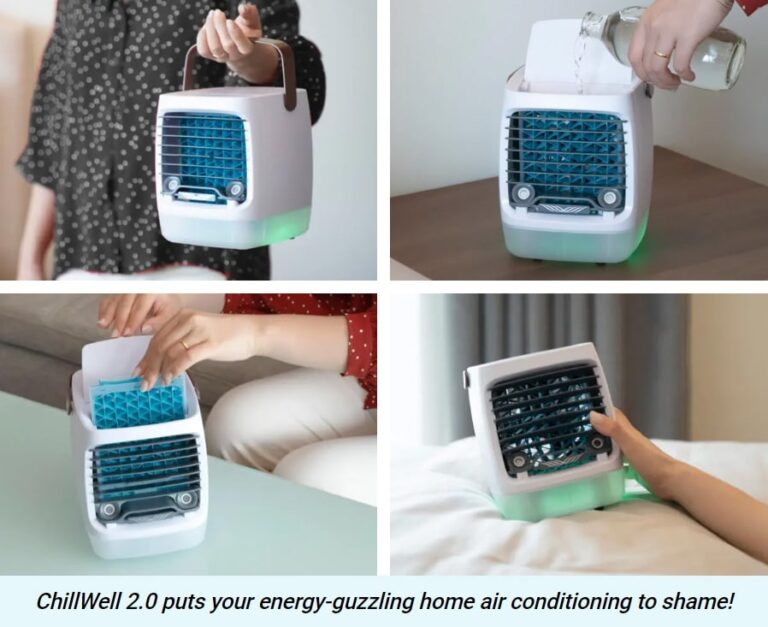 ChillWell 2.0 puts your energy-guzzling home air conditioning to shame!